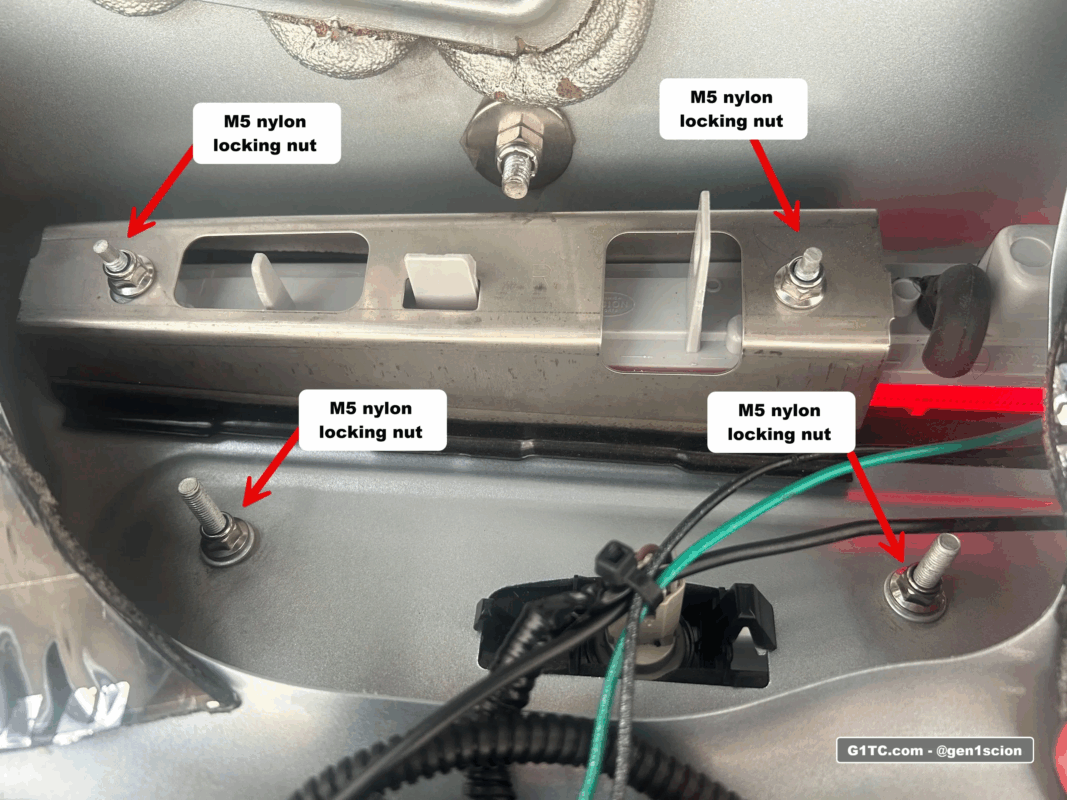 M5 nylon locking nut

M5 nylon locking nut

M5 nylon locking nut

M5 nylon locking nut

G1TC.com - @gen1scion